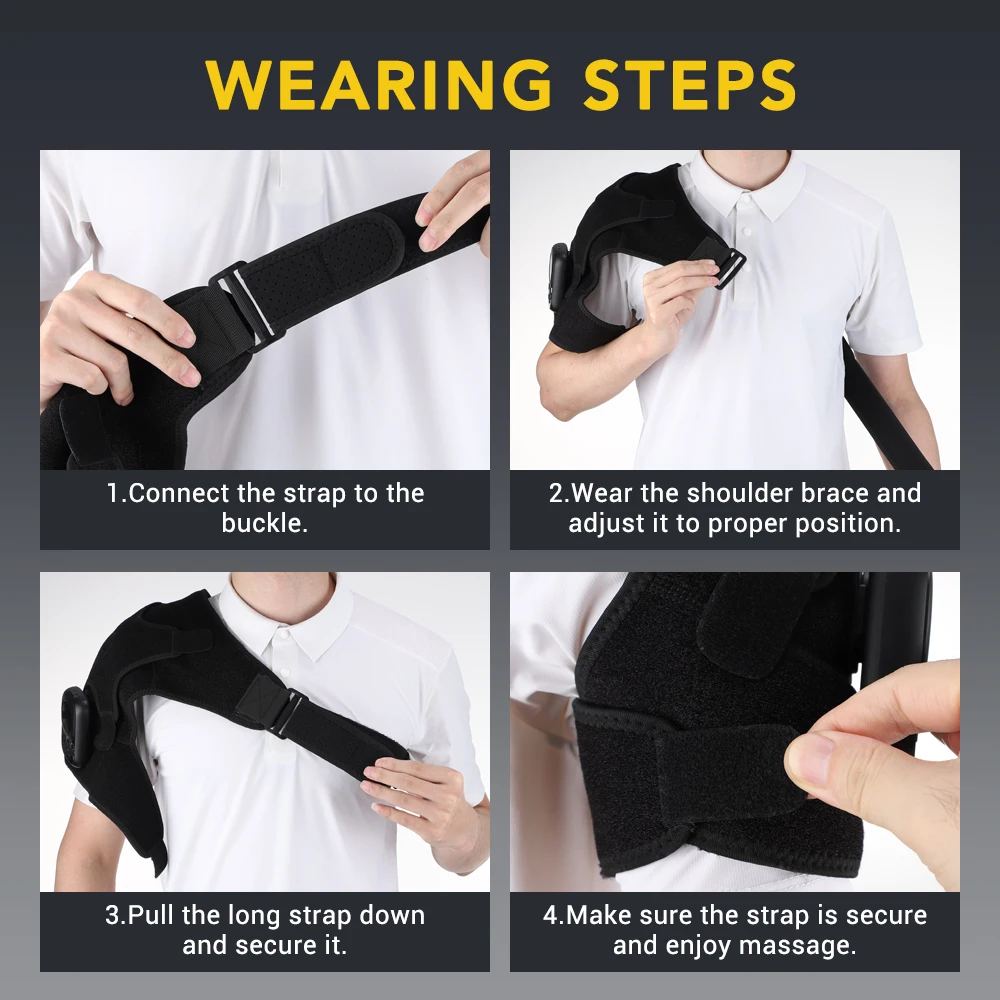 WEARING STEPS

1.Connect the strap to the buckle.

2.Wear the shoulder brace and adjust it to proper position.

3.Pull the long strap down and secure it.

4.Make sure the strap is secure and enjoy massage.