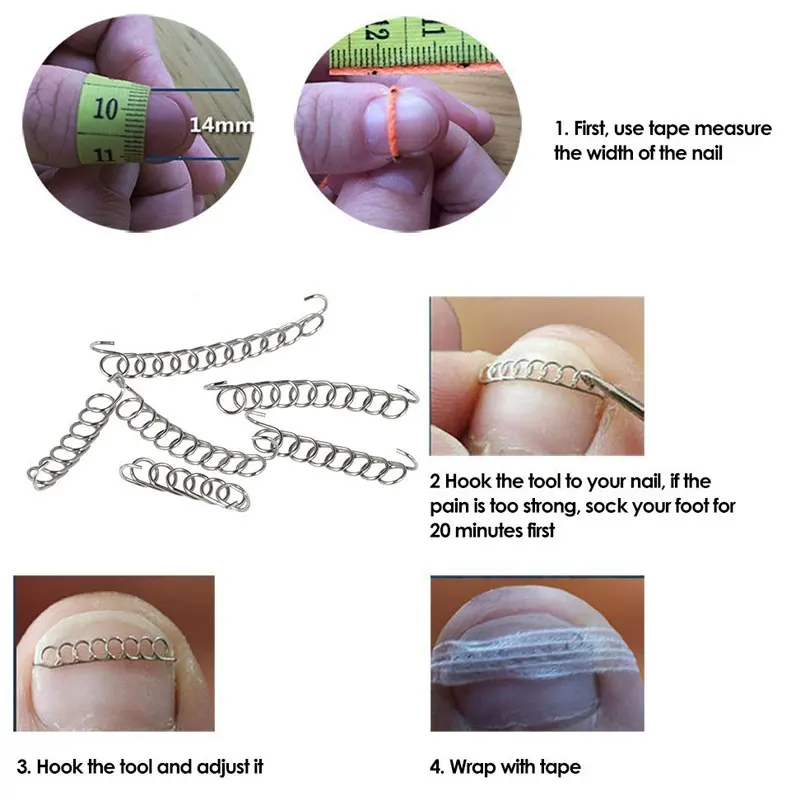 10
11
14mm
12
11

1. First, use tape measure the width of the nail

2 Hook the tool to your nail, if the pain is too strong, sock your foot for 20 minutes first

3. Hook the tool and adjust it

4. Wrap with tape